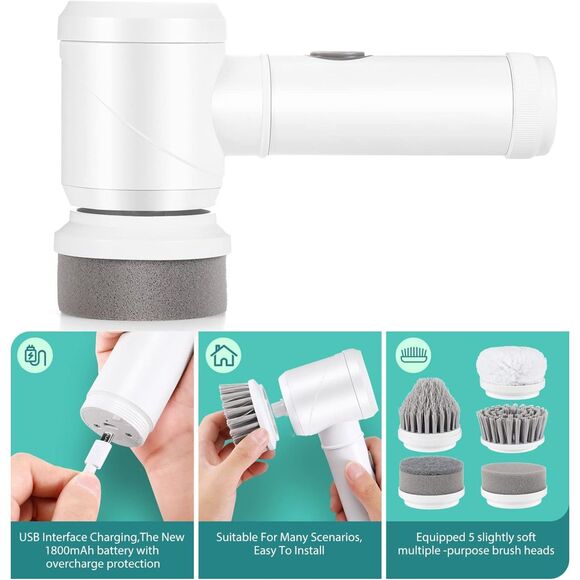 USB Interface Charging,The New 1800mAh battery with overcharge protection

Suitable For Many Scenarios, Easy To Install

Equipped 5 slightly soft multiple -purpose brush heads